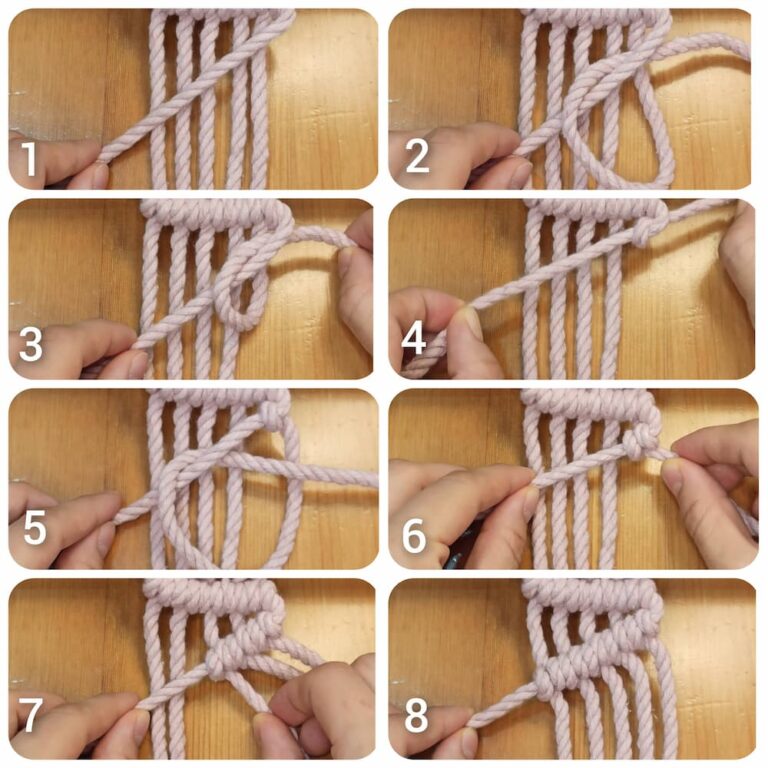 1
2
3
4
5
6
7
8